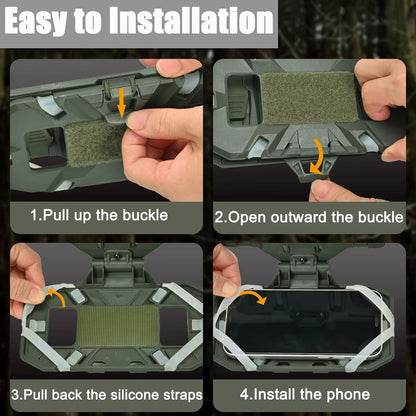 Easy to Installation

1.Pull up the buckle

2.Open outward the buckle

3.Pull back the silicone straps

4.Install the phone