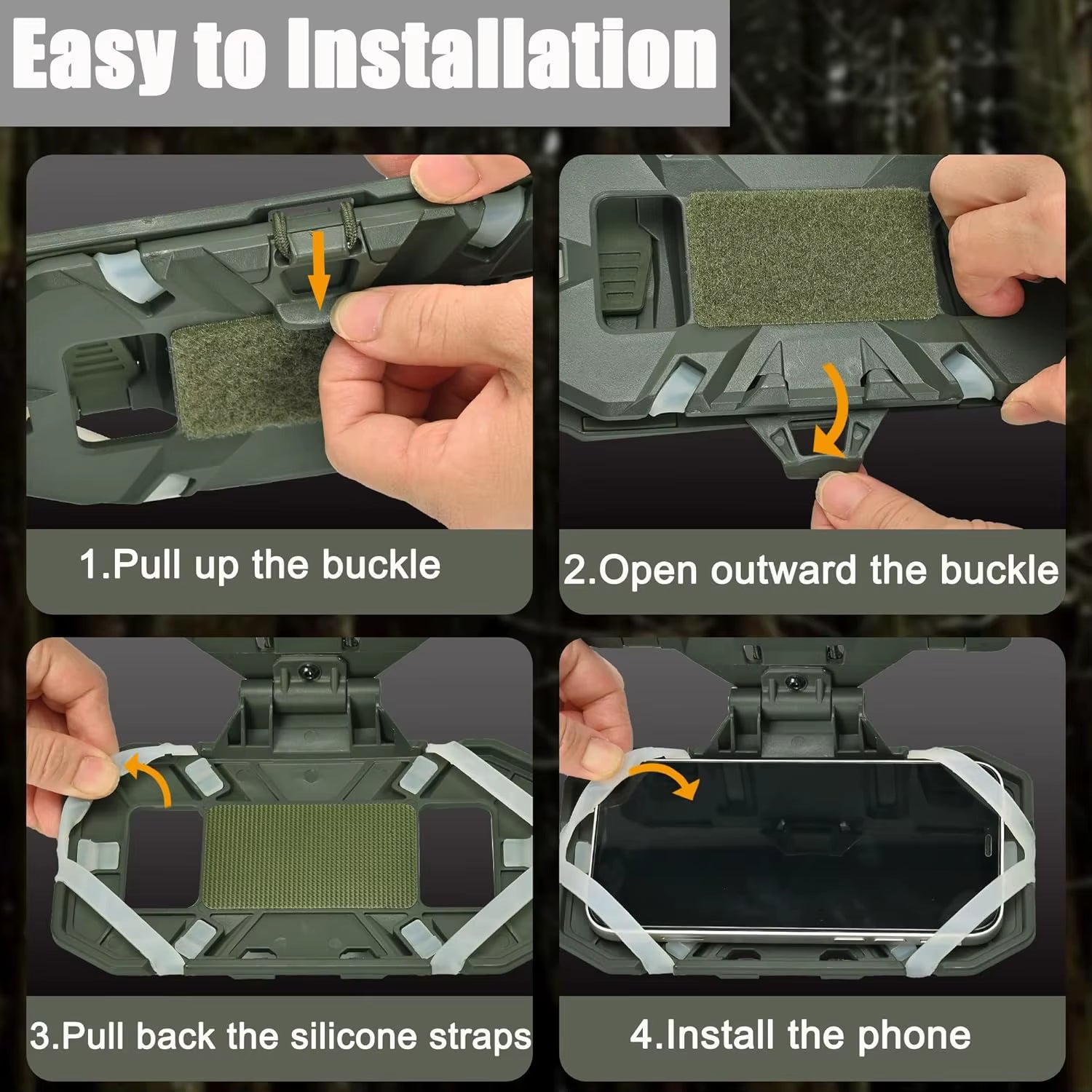 Easy to Installation

1.Pull up the buckle

2.Open outward the buckle

3.Pull back the silicone straps

4.Install the phone