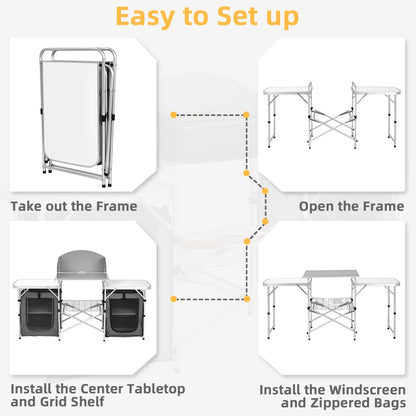 Easy to Set up

Take out the Frame

Open the Frame

Install the Center Tabletop and Grid Shelf

Install the Windscreen and Zippered Bags