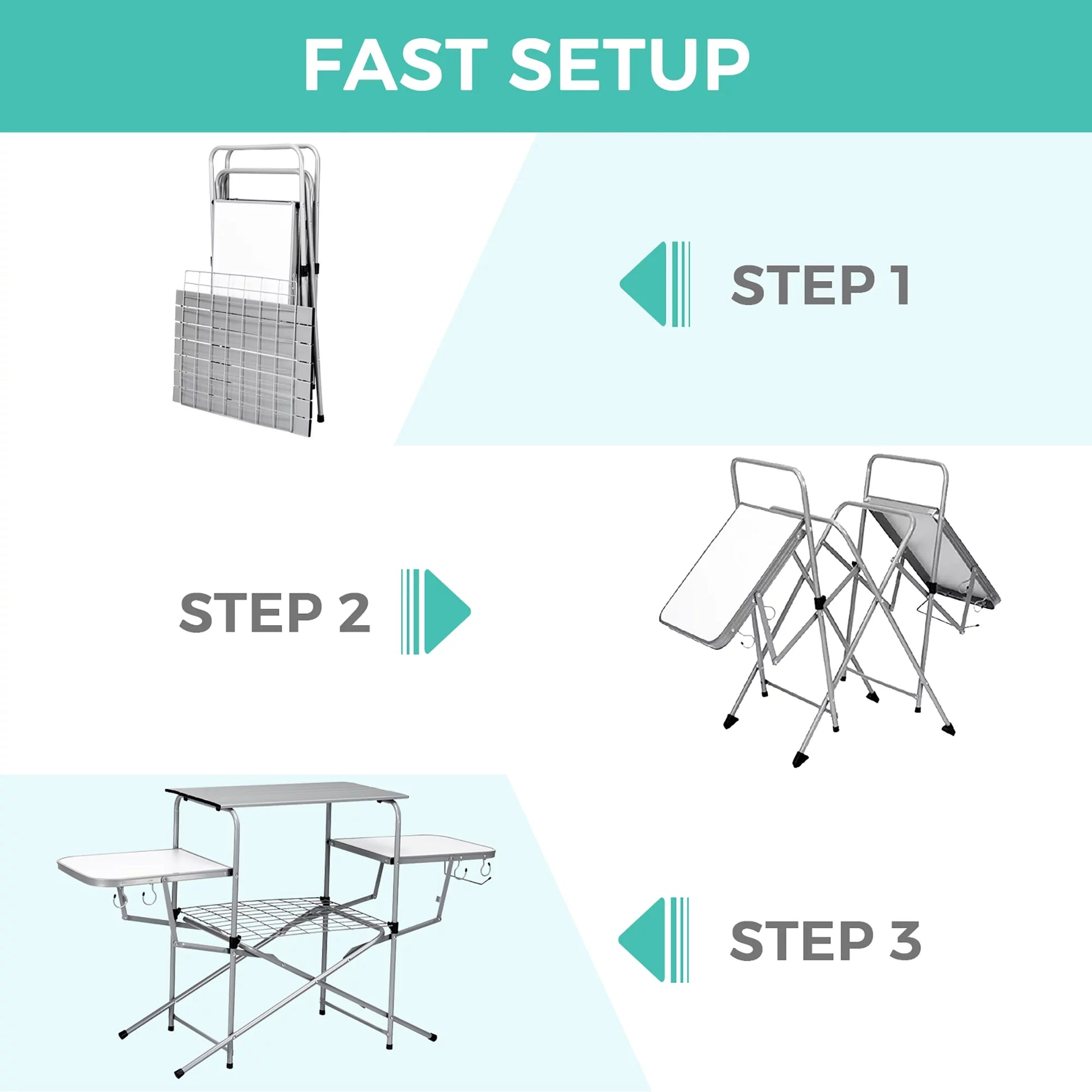 FAST SETUP

STEP 1

STEP 2

STEP 3