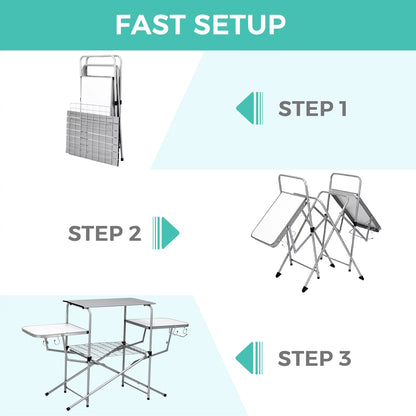 FAST SETUP

STEP 1

STEP 2

STEP 3