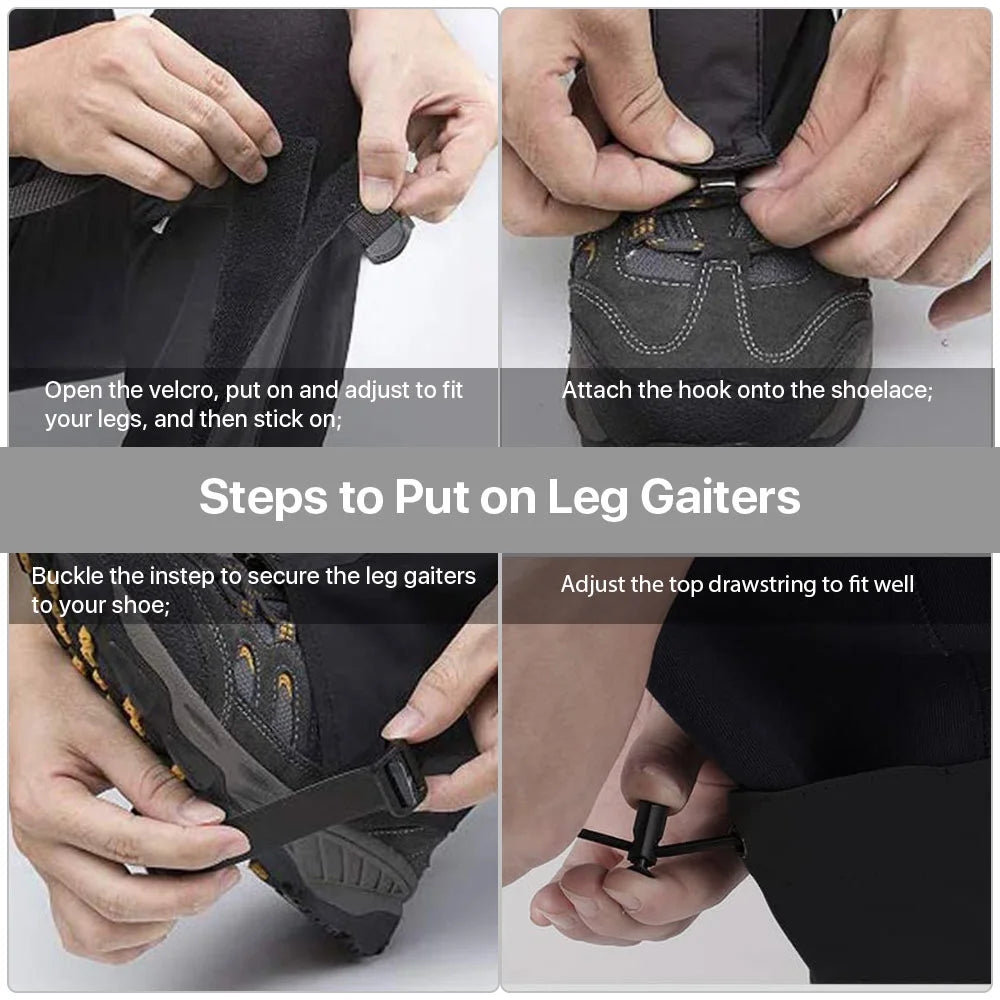 Open the velcro, put on and adjust to fit your legs, and then stick on;

Attach the hook onto the shoelace;

Steps to Put on Leg Gaiters

Buckle the instep to secure the leg gaiters to your shoe;

Adjust the top drawstring to fit well